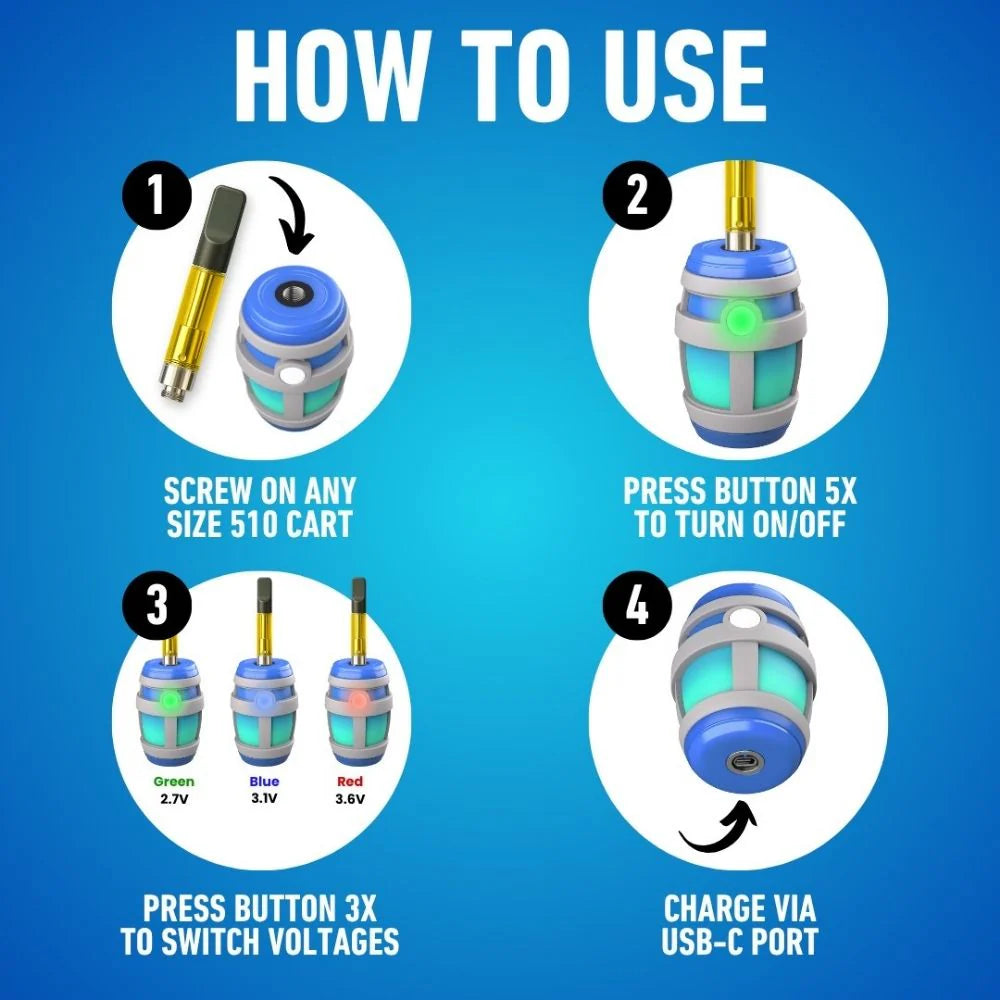 HOW TO USE

1

SCREW ON ANY SIZE 510 CART

2

PRESS BUTTON 5X TO TURN ON/OFF

3

Green
2.7V

Blue
3.1V

Red
3.6V

PRESS BUTTON 3X TO SWITCH VOLTAGES

4

CHARGE VIA USB-C PORT