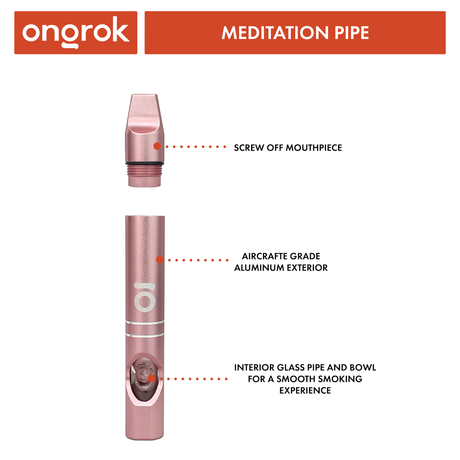 ongrok

MEDITATION PIPE

SCREW OFF MOUTHPIECE

AIRCRAFTE GRADE ALUMINUM EXTERIOR

INTERIOR GLASS PIPE AND BOWL FOR A SMOOTH SMOKING EXPERIENCE