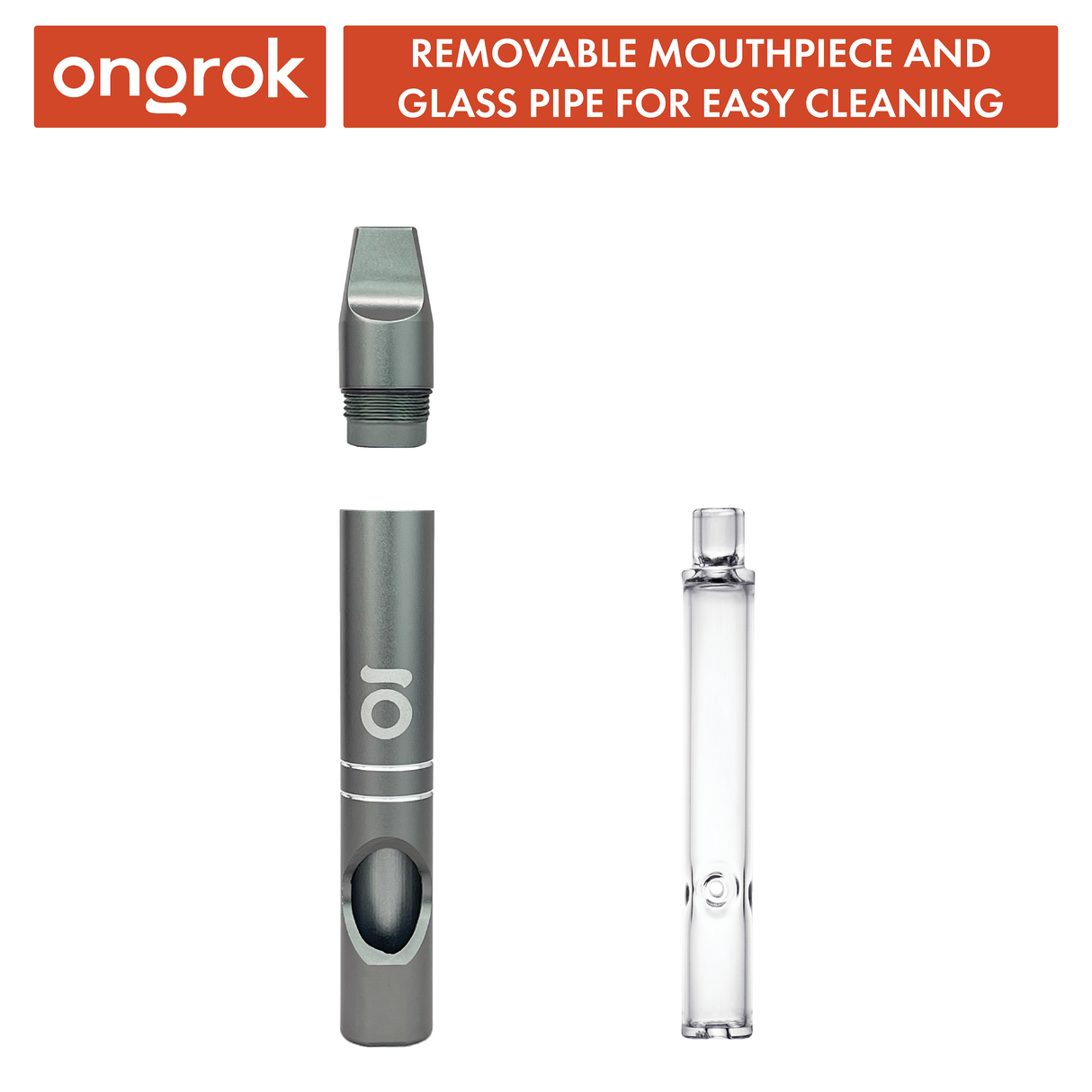 ongrok

REMOVABLE MOUTHPIECE AND GLASS PIPE FOR EASY CLEANING